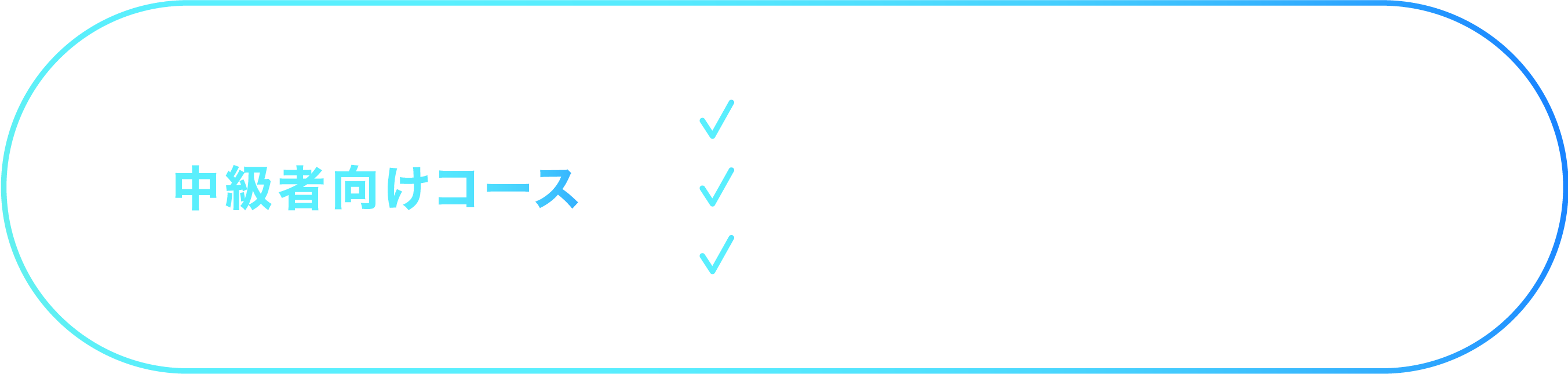 中級者向けコース

✓
✓
✓